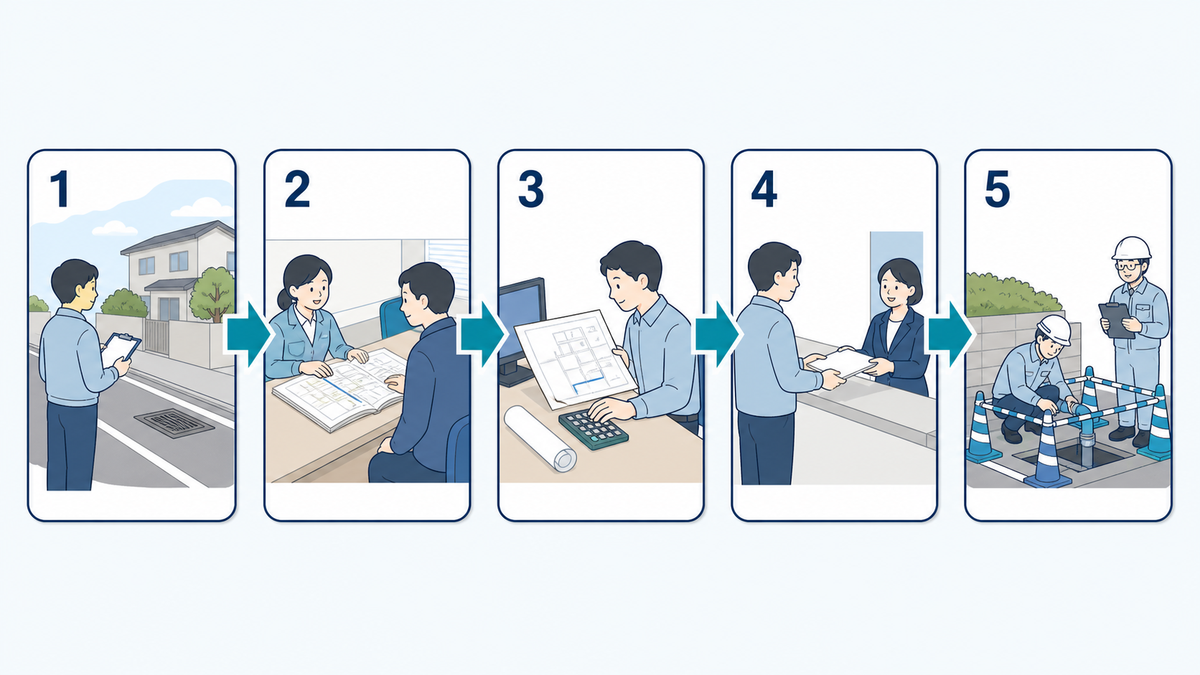 1

2

3

4

5